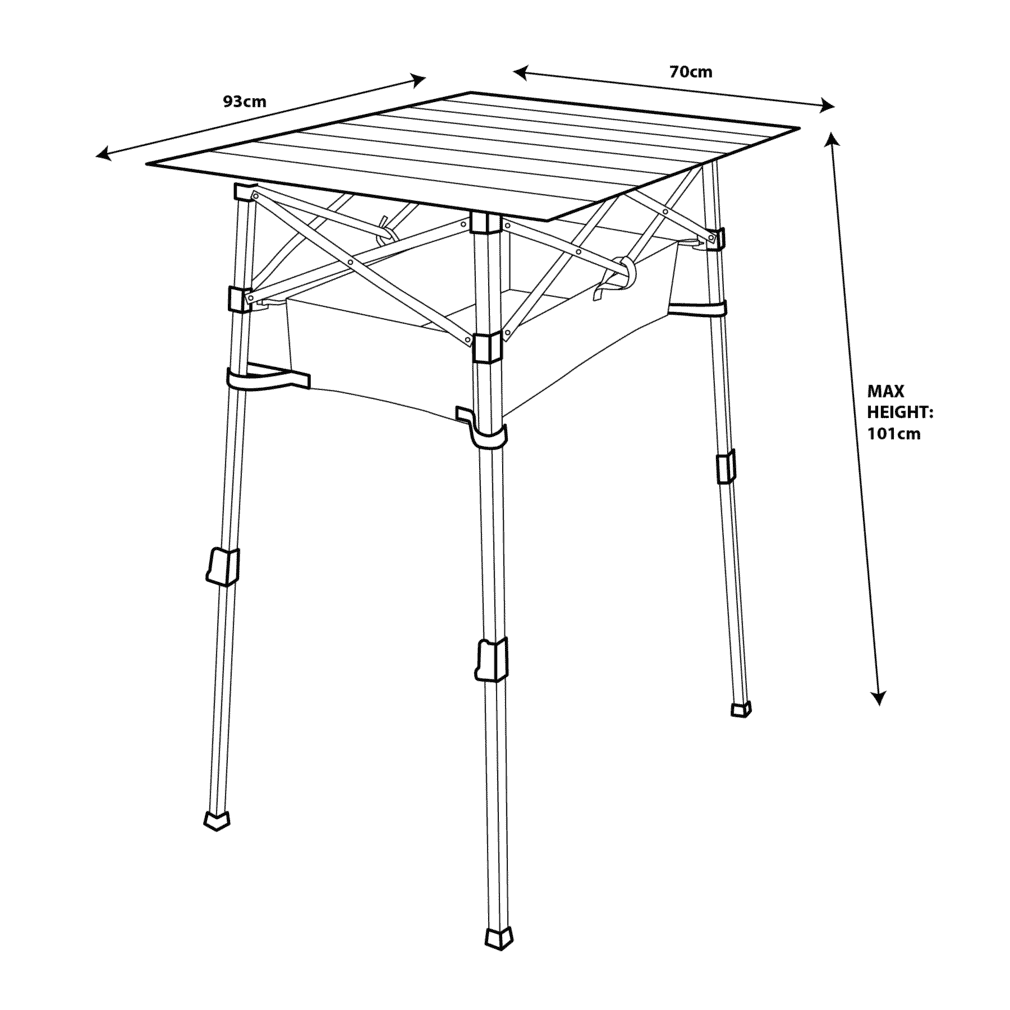 93cm

70cm

MAX
HEIGHT:
101cm