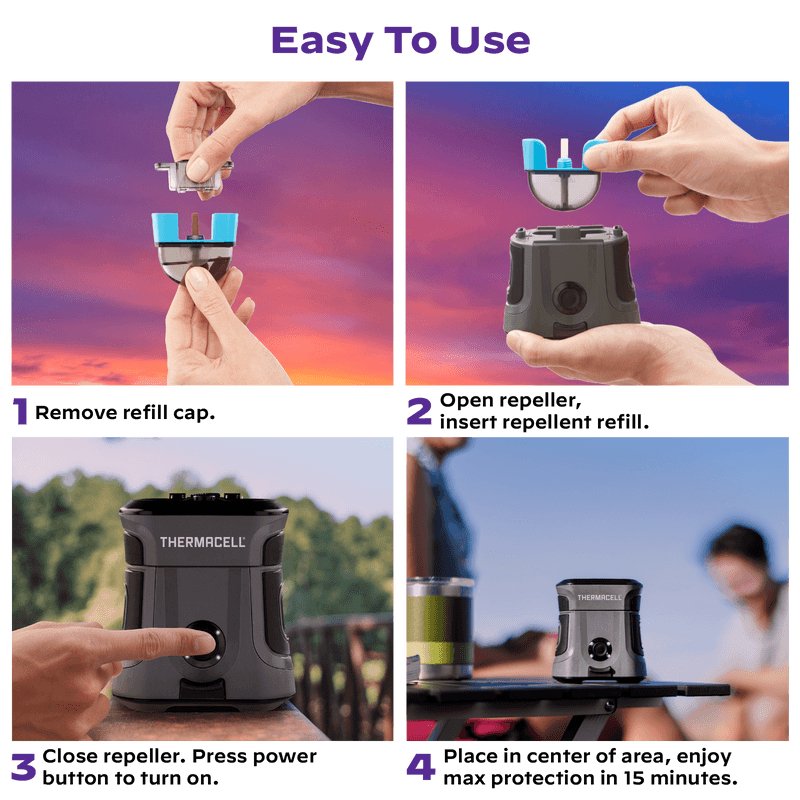 Easy To Use

1 Remove refill cap.

2 Open repeller, insert repellent refill.

THERMACELL

3 Close repeller. Press power button to turn on.

THERMACELL

4 Place in center of area, enjoy max protection in 15 minutes.